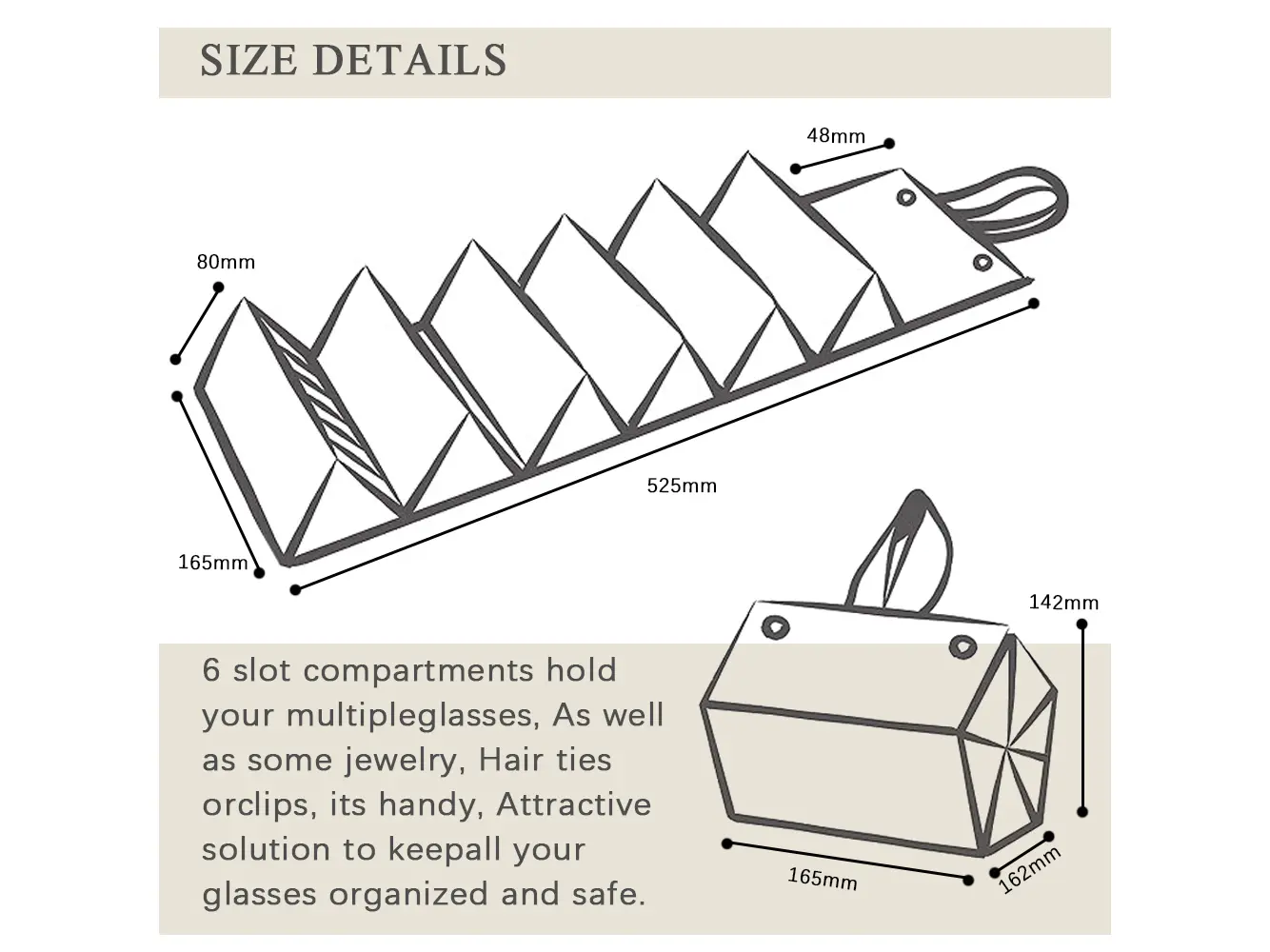 SIZE DETAILS

48mm

80mm

525mm

165mm

142mm

6 slot compartments hold your multipleglasses, As well as some jewelry, Hair ties orclips, its handy, Attractive solution to keepall your glasses organized and safe.

165mm

162mm